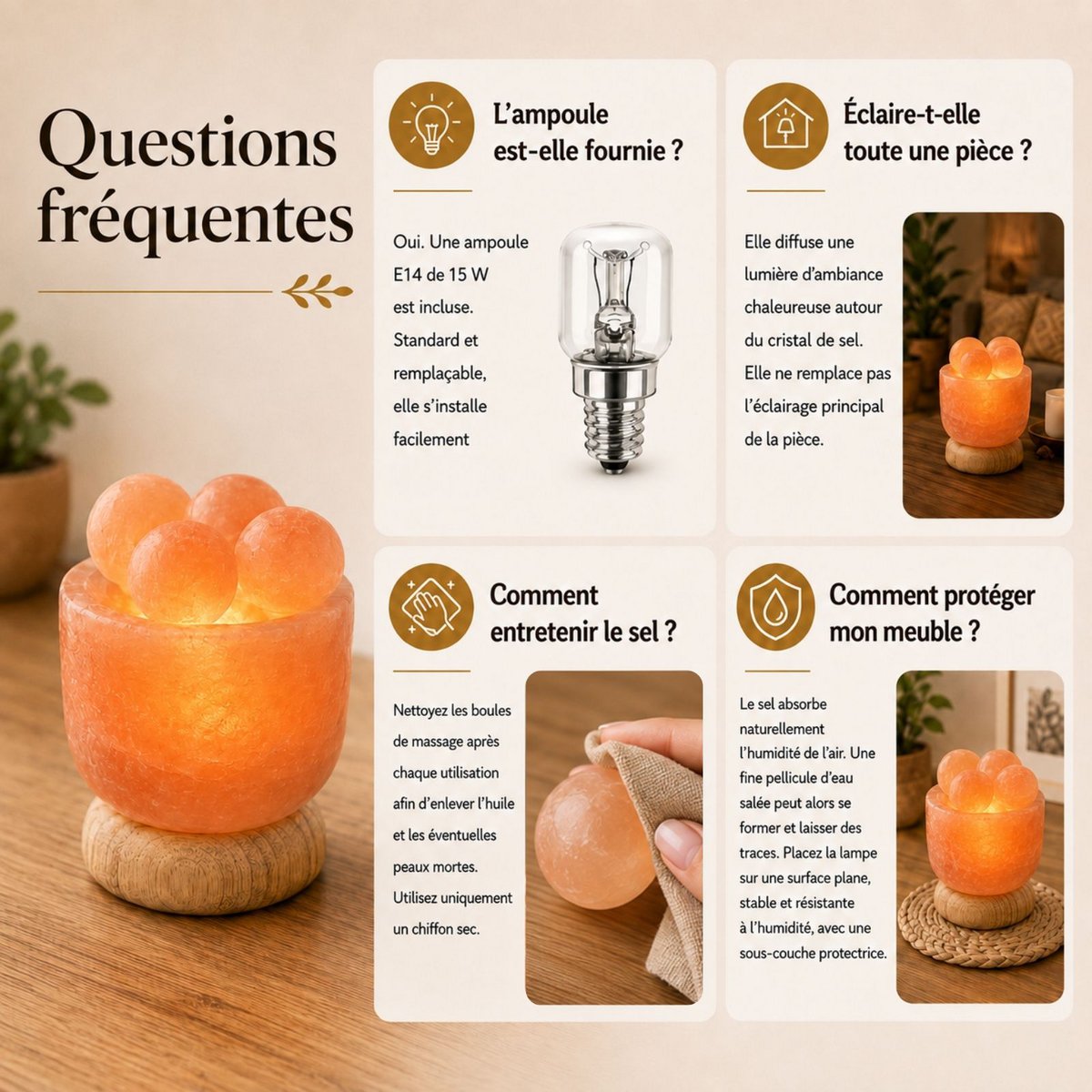 Questions fréquentes

L'ampoule est-elle fournie ?

Oui. Une ampoule E14 de 15 W est incluse. Standard et remplaçable, elle s'installe facilement

Éclaire-t-elle toute une pièce ?

Elle diffuse une lumière d'ambiance chaleureuse autour du cristal de sel. Elle ne remplace pas l'éclairage principal de la pièce.

Comment entretenir le sel ?

Nettoyez les boules de massage après chaque utilisation afin d'enlever l'huile et les éventuelles peaux mortes. Utilisez uniquement un chiffon sec.

Comment protéger mon meuble ?

Le sel absorbe naturellement l'humidité de l'air. Une fine pellicule d'eau salée peut alors se former et laisser des traces. Placez la lampe sur une surface plane, stable et résistante à l'humidité, avec une sous-couche protectrice.