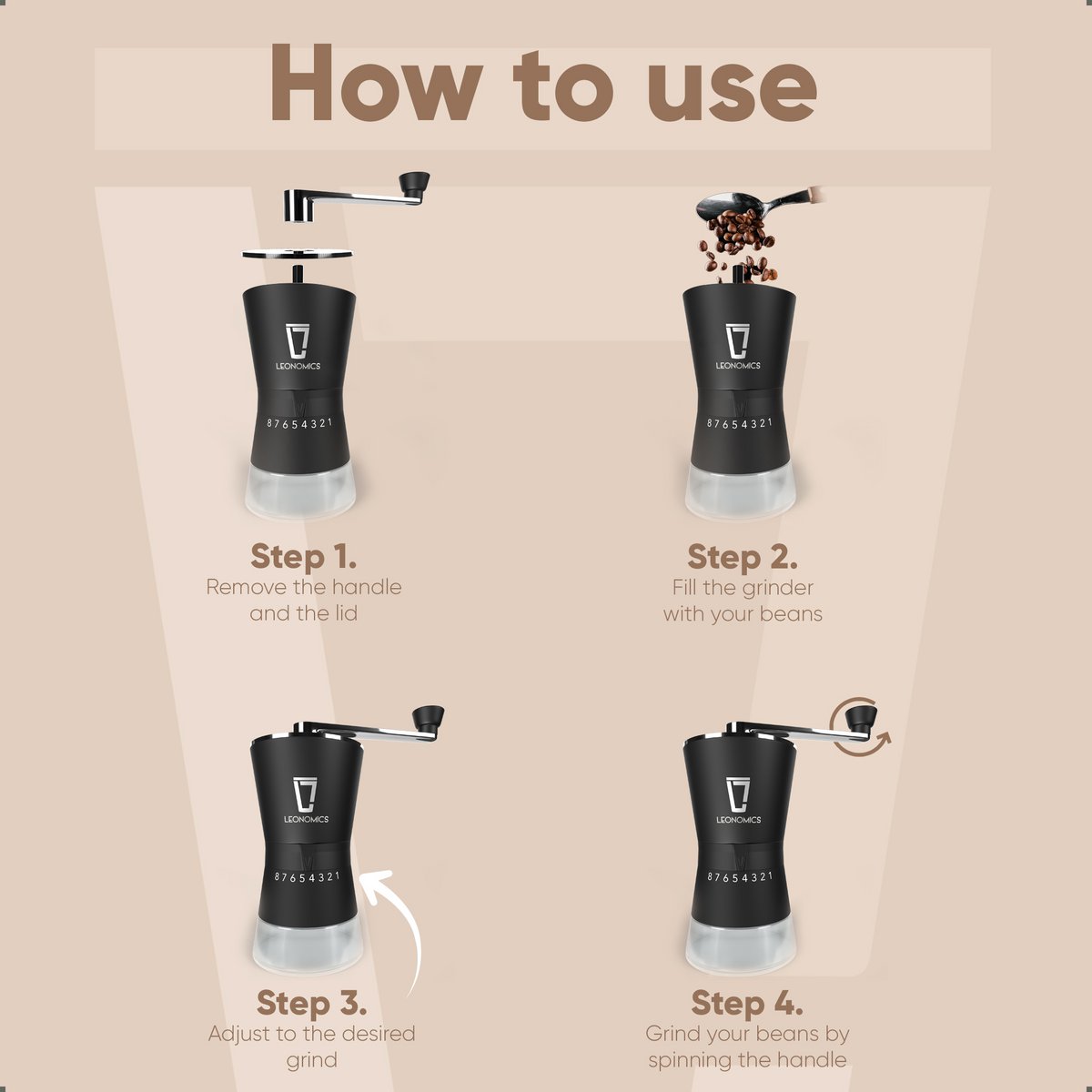 How to use

LEONOMICS
8 7 6 5 4 3 2 1

Step 1.
Remove the handle and the lid

LEONOMICS
8 7 6 5 4 3 2 1

Step 2.
Fill the grinder with your beans

LEONOMICS
8 7 6 5 4 3 2 1

Step 3.
Adjust to the desired grind

LEONOMICS
8 7 6 5 4 3 2 1

Step 4.
Grind your beans by spinning the handle