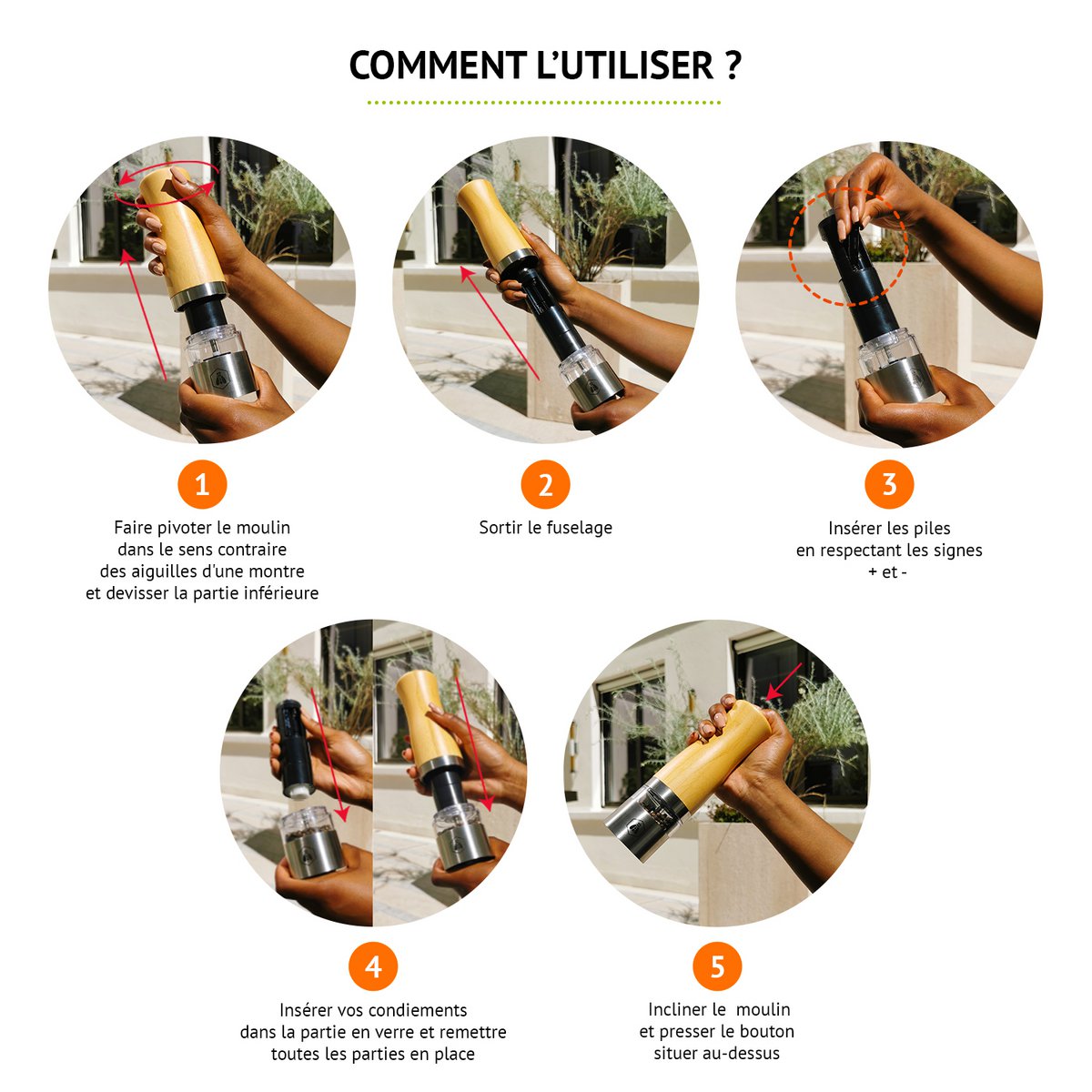 COMMENT L'UTILISER ?

1

Faire pivoter le moulin
dans le sens contraire
des aiguilles d'une montre
et devisser la partie inférieure

2

Sortir le fuselage

3

Insérer les piles
en respectant les signes
+ et -

4

Insérer vos condiements
dans la partie en verre et remettre
toutes les parties en place

5

Incliner le moulin
et presser le bouton
situer au-dessus