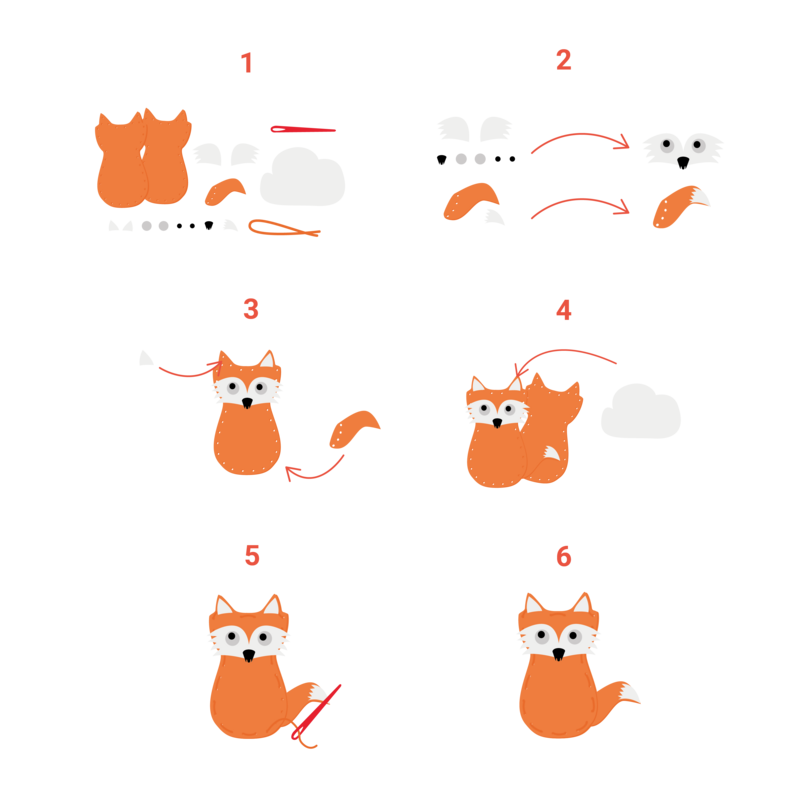 1

2

3

4

5

6