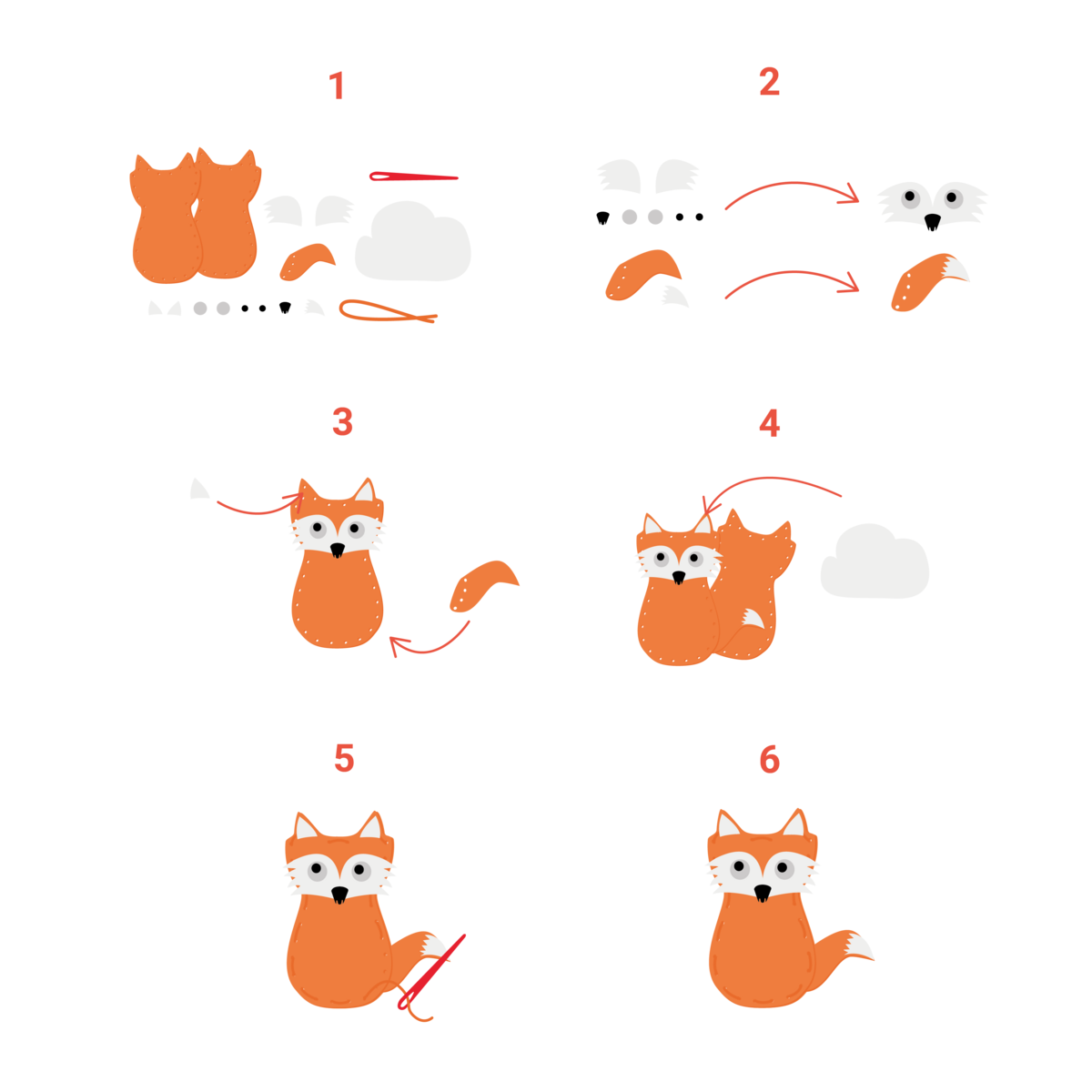 1

2

3

4

5

6