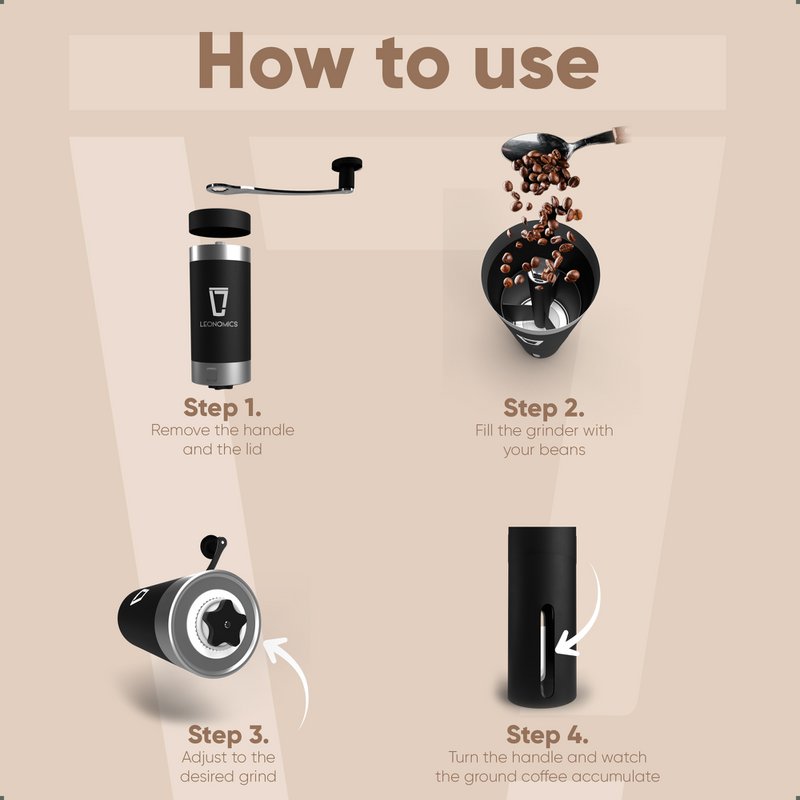 How to use

LEONOMICS

Step 1.
Remove the handle and the lid

Step 2.
Fill the grinder with your beans

Step 3.
Adjust to the desired grind

Step 4.
Turn the handle and watch the ground coffee accumulate