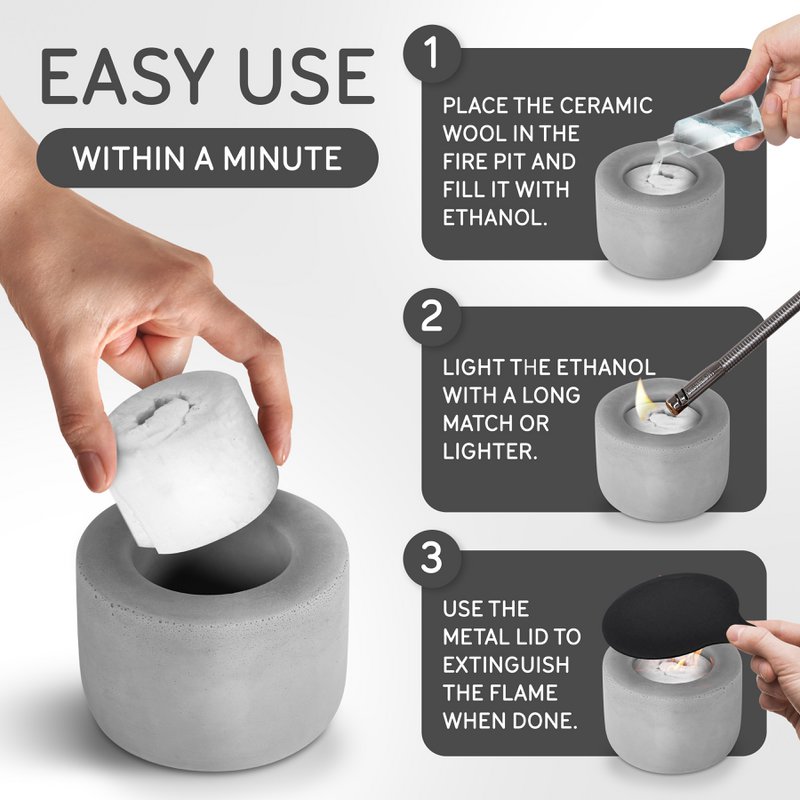 EASY USE

WITHIN A MINUTE

1

PLACE THE CERAMIC WOOL IN THE FIRE PIT AND FILL IT WITH ETHANOL.

2

LIGHT THE ETHANOL WITH A LONG MATCH OR LIGHTER.

3

USE THE METAL LID TO EXTINGUISH THE FLAME WHEN DONE.