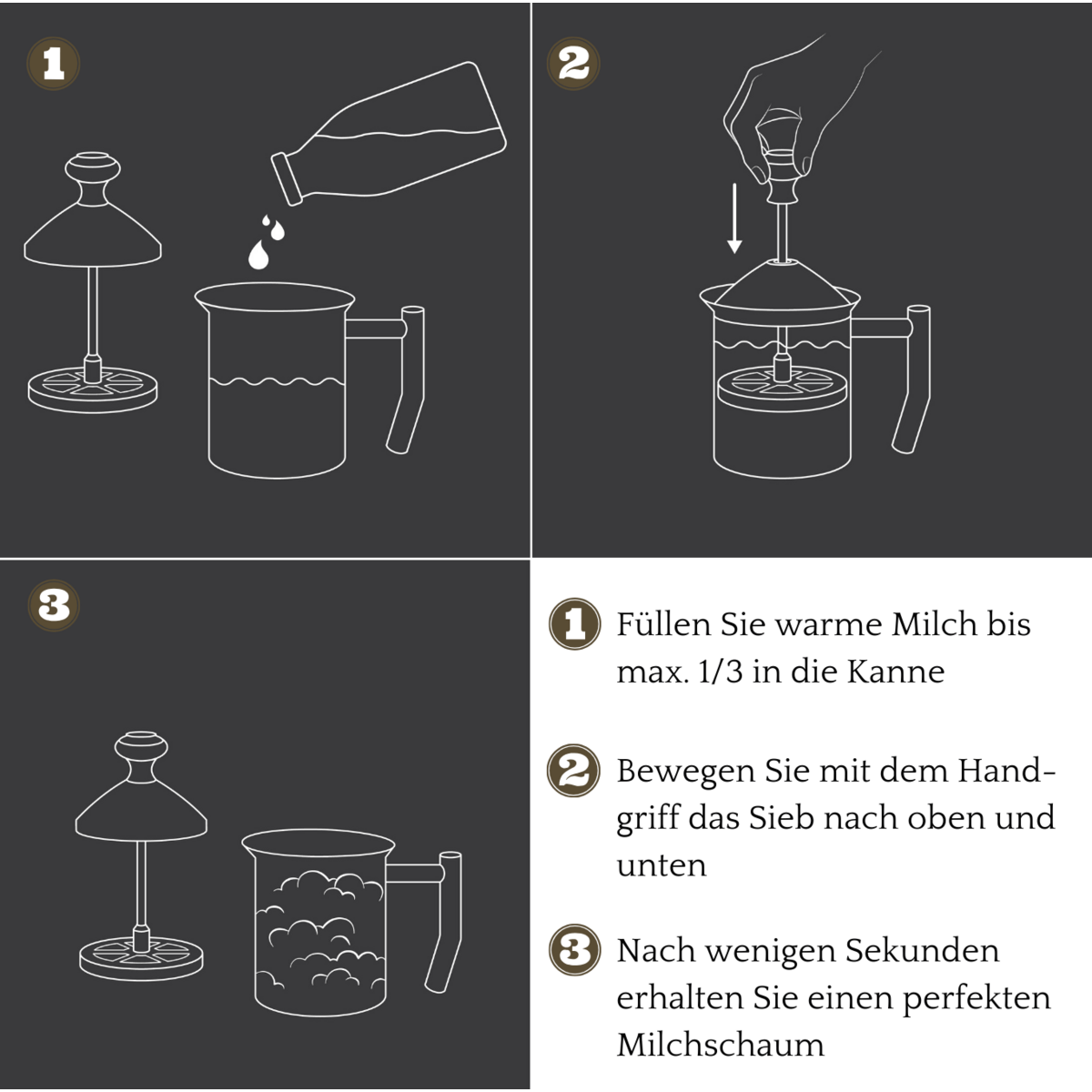 1

2

3

1 Füllen Sie warme Milch bis max. 1/3 in die Kanne

2 Bewegen Sie mit dem Handgriff das Sieb nach oben und unten

3 Nach wenigen Sekunden erhalten Sie einen perfekten Milchschaum